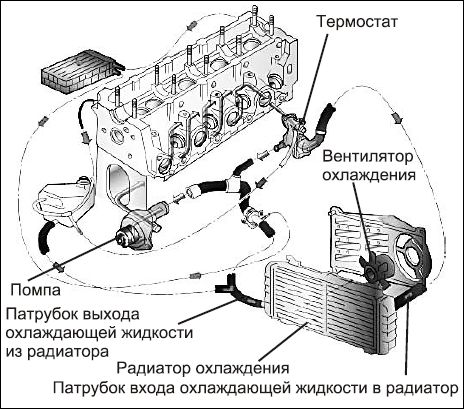 Термостат

Вентилятор охлаждения

Помпа

Патрубок выхода охлаждающей жидкости из радиатора

Радиатор охлаждения

Патрубок входа охлаждающей жидкости в радиатор