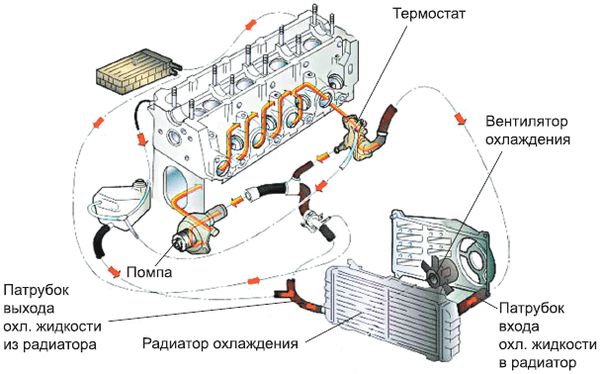 Термостат

Вентилятор охлаждения

Помпа

Патрубок выхода охл. жидкости из радиатора

Радиатор охлаждения

Патрубок входа охл. жидкости в радиатор