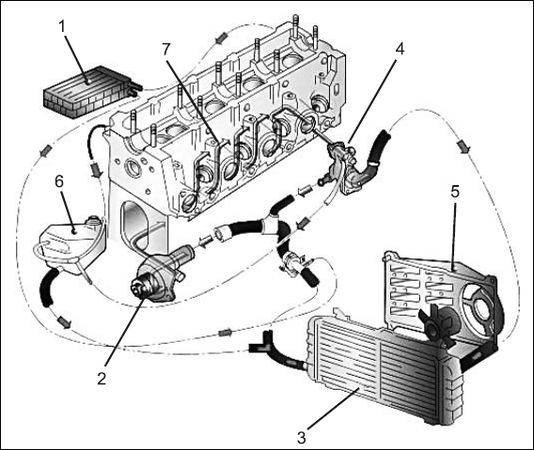 1
7
4
6
5
2
3