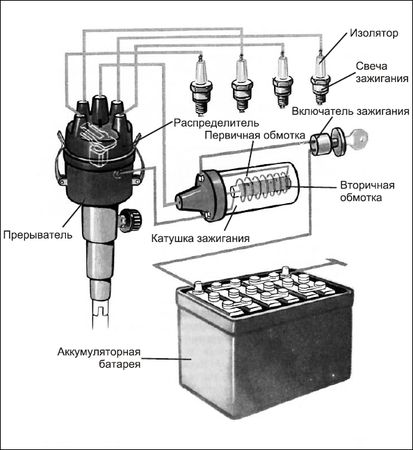 Изолятор
Свеча зажигания
Включатель зажигания
Распределитель
Первичная обмотка
Вторичная обмотка
Прерыватель
Катушка зажигания
Аккумуляторная батарея