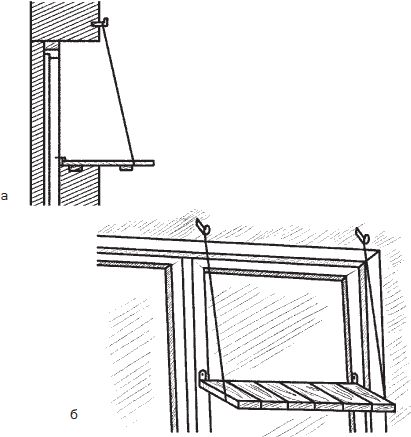 а

б