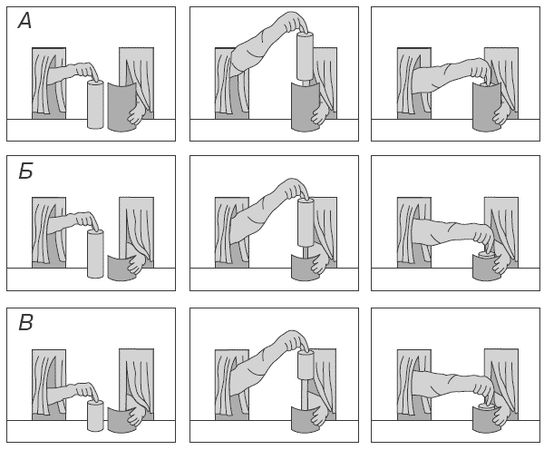 А

Б

В