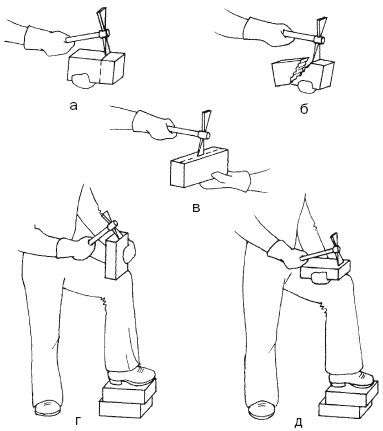 а

б

в

г

д