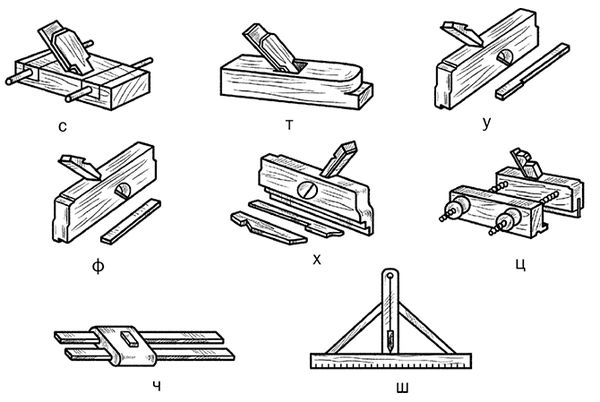 с

т

у

ф

х

ц

ч

ш