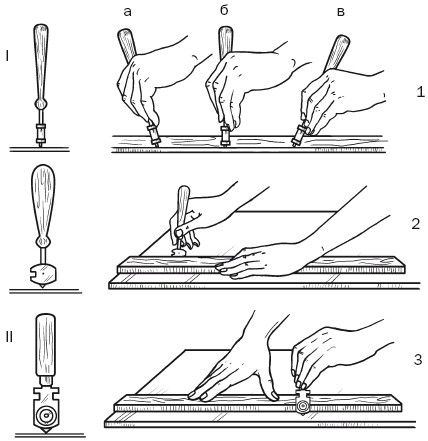 а
б
в
I
1
2
II
3