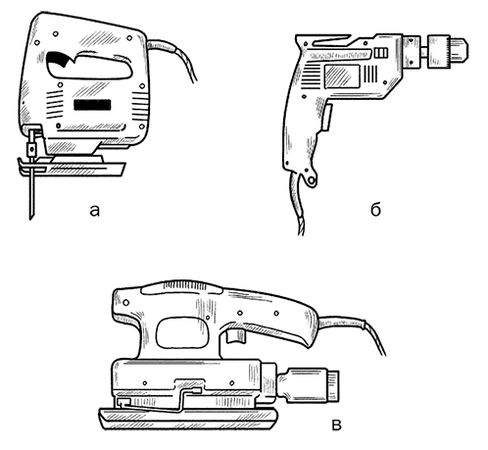 а

б

в