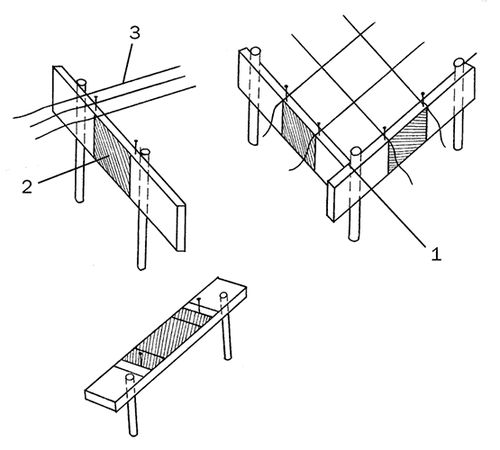 3
2
1