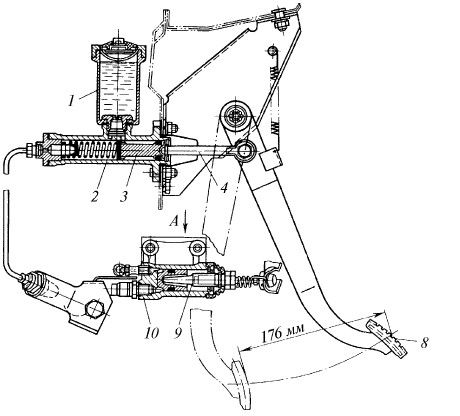 1
2
3
4
A
10
9
176 мм
8