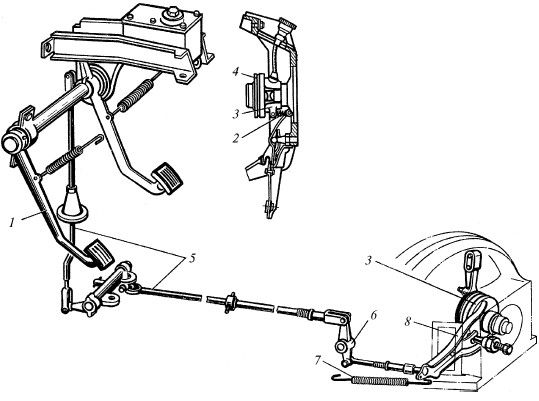 4
3
2
1
5
3
6
8
7