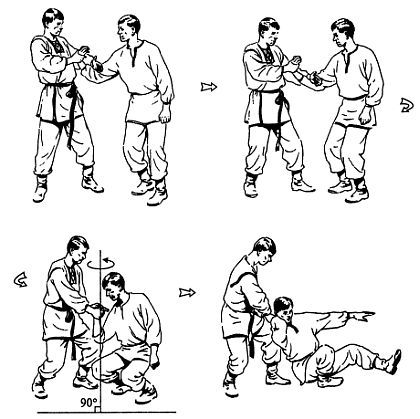 90°