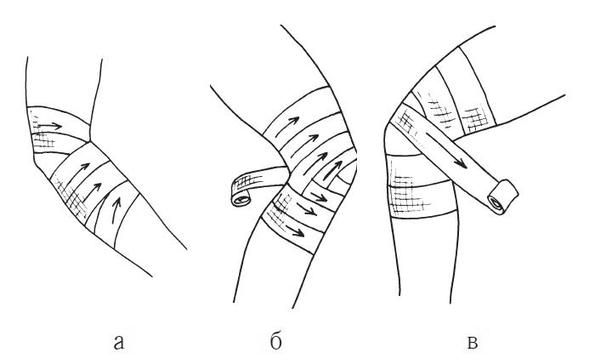 а б в