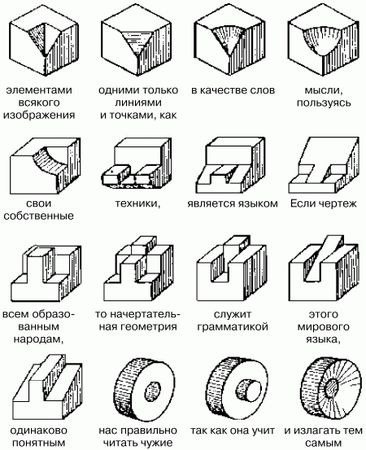 элементами всякого изображения

одними только линиями и точками, как

в качестве слов

мысли, пользуясь

свои собственные

техники,

является языком

Если чертеж

всем образованным народам,

то начертательная геометрия

служит грамматикой

этого мирового языка,

одинаково понятным

нас правильно читать чужие

так как она учит

и излагать тем самым